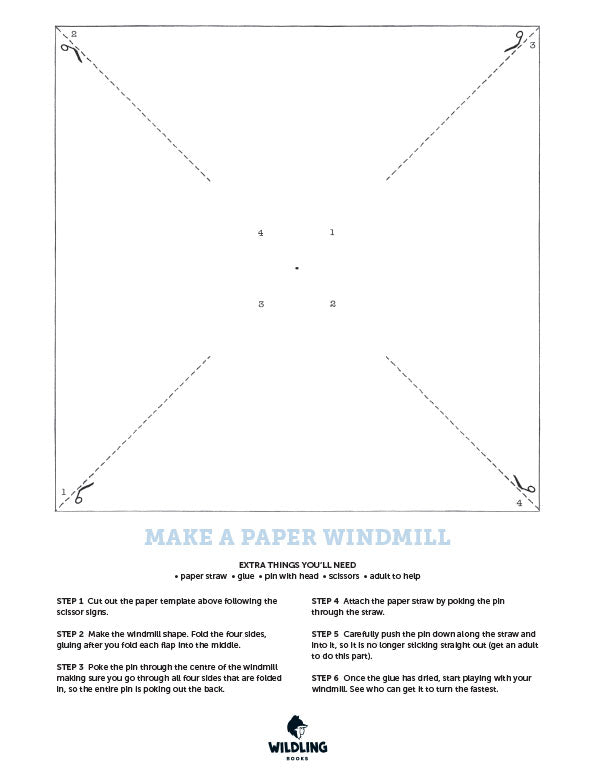 2

3

4 1

3 2

1

4

MAKE A PAPER WINDMILL

EXTRA THINGS YOU'LL NEED
• paper straw • glue • pin with head • scissors • adult to help

STEP 1 Cut out the paper template above following the scissor signs.

STEP 2 Make the windmill shape. Fold the four sides, gluing after you fold each flap into the middle.

STEP 3 Poke the pin through the centre of the windmill making sure you go through all four sides that are folded in, so the entire pin is poking out the back.

STEP 4 Attach the paper straw by poking the pin through the straw.

STEP 5 Carefully push the pin down along the straw and into it, so it is no longer sticking straight out (get an adult to do this part).

STEP 6 Once the glue has dried, start playing with your windmill. See who can get it to turn the fastest.

WILDLING
BOOKS