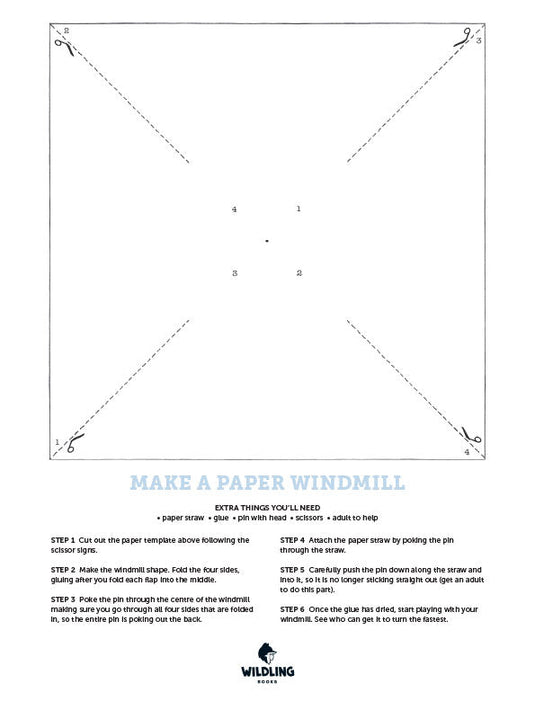 2

3

4 1

3 2

1

4

MAKE A PAPER WINDMILL

EXTRA THINGS YOU'LL NEED
• paper straw • glue • pin with head • scissors • adult to help

STEP 1 Cut out the paper template above following the scissor signs.

STEP 2 Make the windmill shape. Fold the four sides, gluing after you fold each flap into the middle.

STEP 3 Poke the pin through the centre of the windmill making sure you go through all four sides that are folded in, so the entire pin is poking out the back.

STEP 4 Attach the paper straw by poking the pin through the straw.

STEP 5 Carefully push the pin down along the straw and into it, so it is no longer sticking straight out (get an adult to do this part).

STEP 6 Once the glue has dried, start playing with your windmill. See who can get it to turn the fastest.

WILDLING
BOOKS