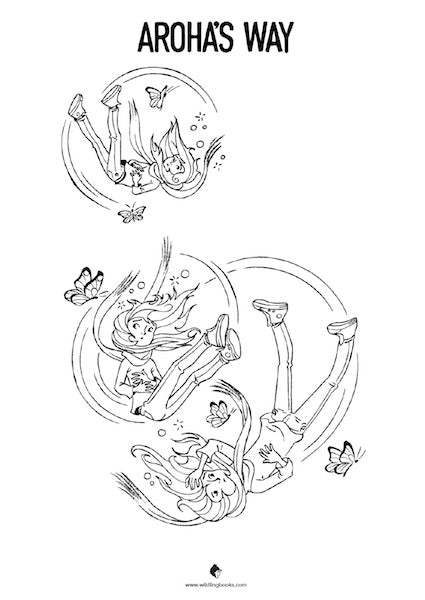 AROHA'S WAY

www.wildlingbooks.com